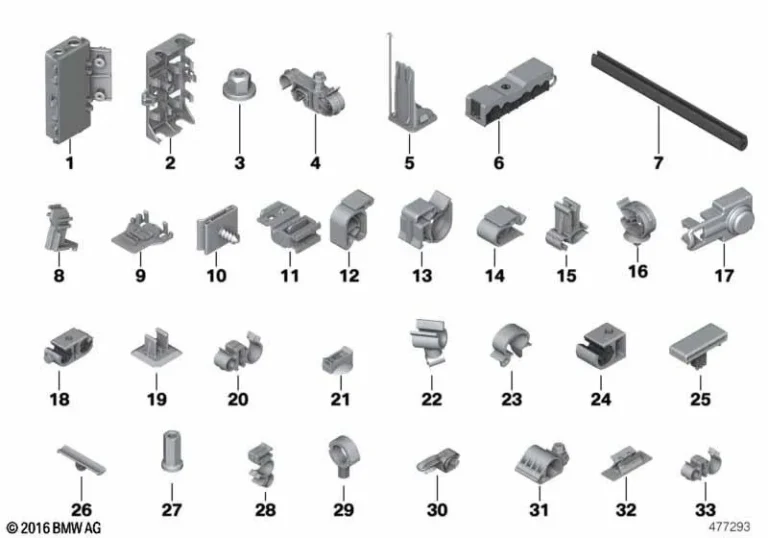 1 2 3 4 5 6 7

8 9 10 11 12 13 14 15 16 17

18 19 20 21 22 23 24 25

26 27 28 29 30 31 32 33

© 2016 BMW AG

477293