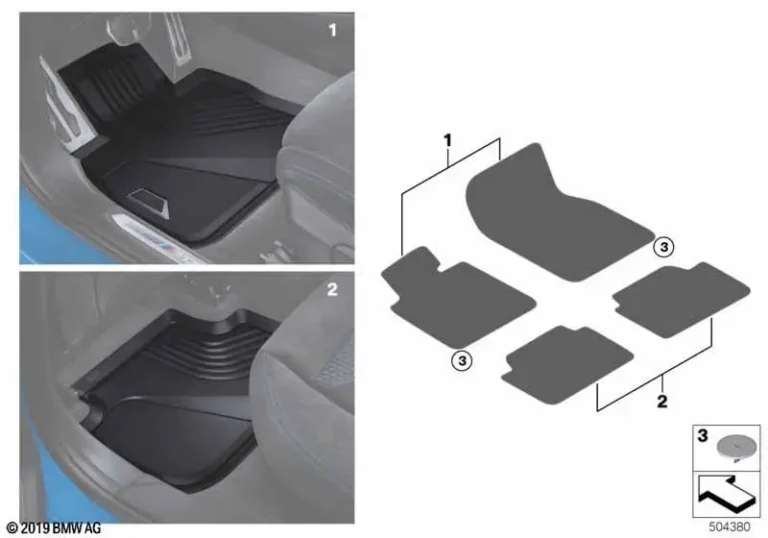 1

2

1

3

3

2

3

© 2019 BMW AG

504380